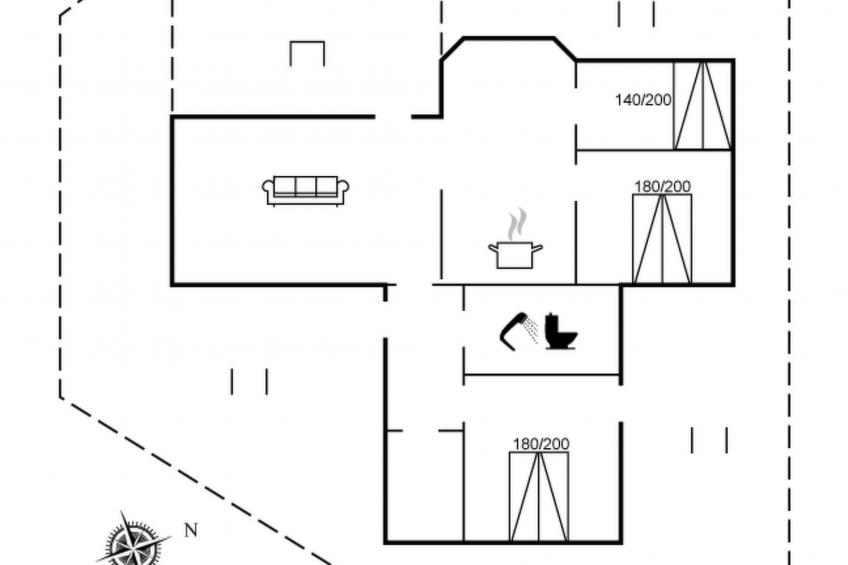 140/200

180/200

180/200

N