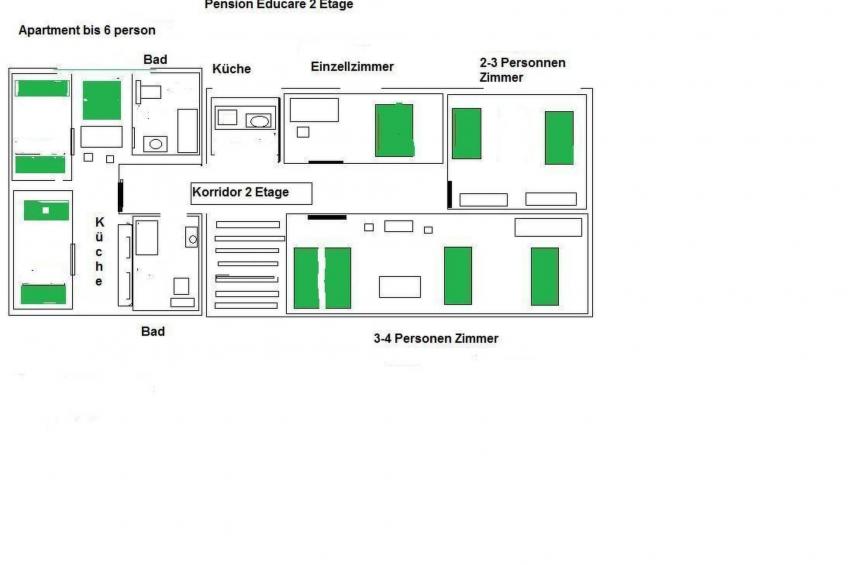 Pension Educare 2 Etage

Apartment bis 6 person

Bad

Küche

Einzellzimmer

2-3 Personnen Zimmer

Korridor 2 Etage

Küche

Bad

3-4 Personen Zimmer